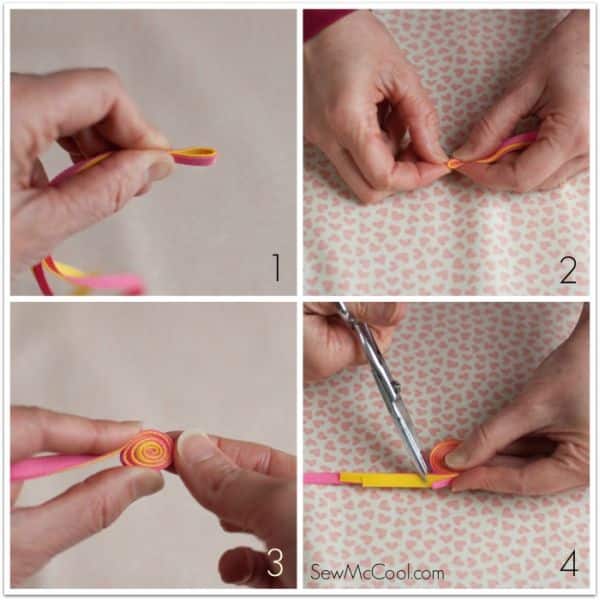 1

2

3

SewMcCool.com

4