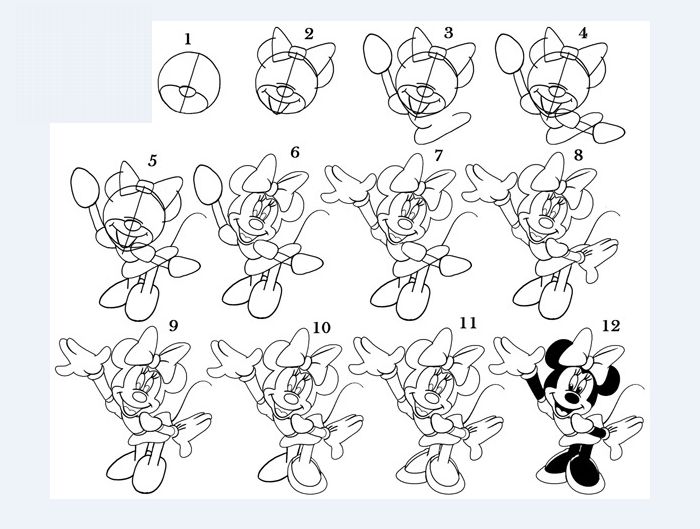 1
2
3
4
5
6
7
8
9
10
11
12