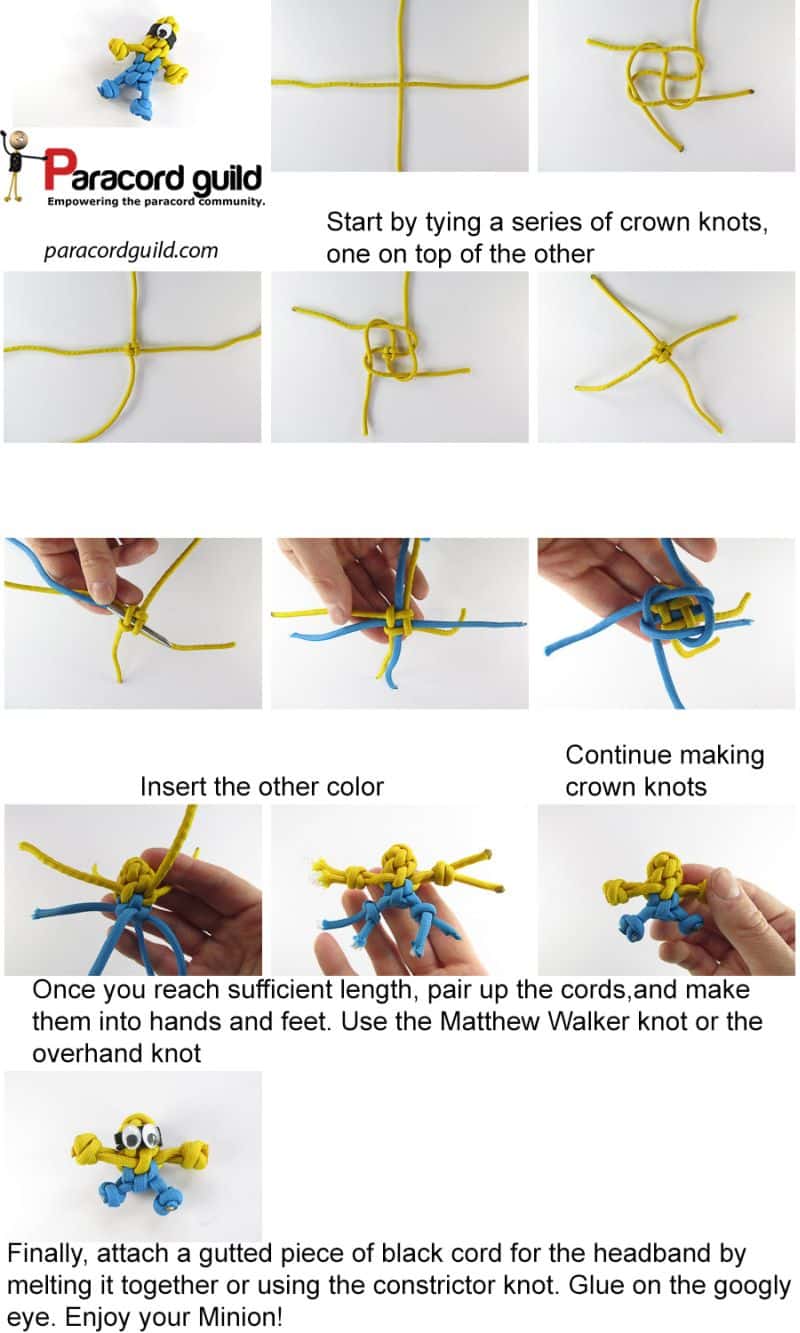 Paracord guild
Empowering the paracord community.

paracordguild.com

Start by tying a series of crown knots, one on top of the other

Insert the other color

Continue making crown knots

Once you reach sufficient length, pair up the cords,and make them into hands and feet. Use the Matthew Walker knot or the overhand knot

Finally, attach a gutted piece of black cord for the headband by melting it together or using the constrictor knot. Glue on the googly eye. Enjoy your Minion!