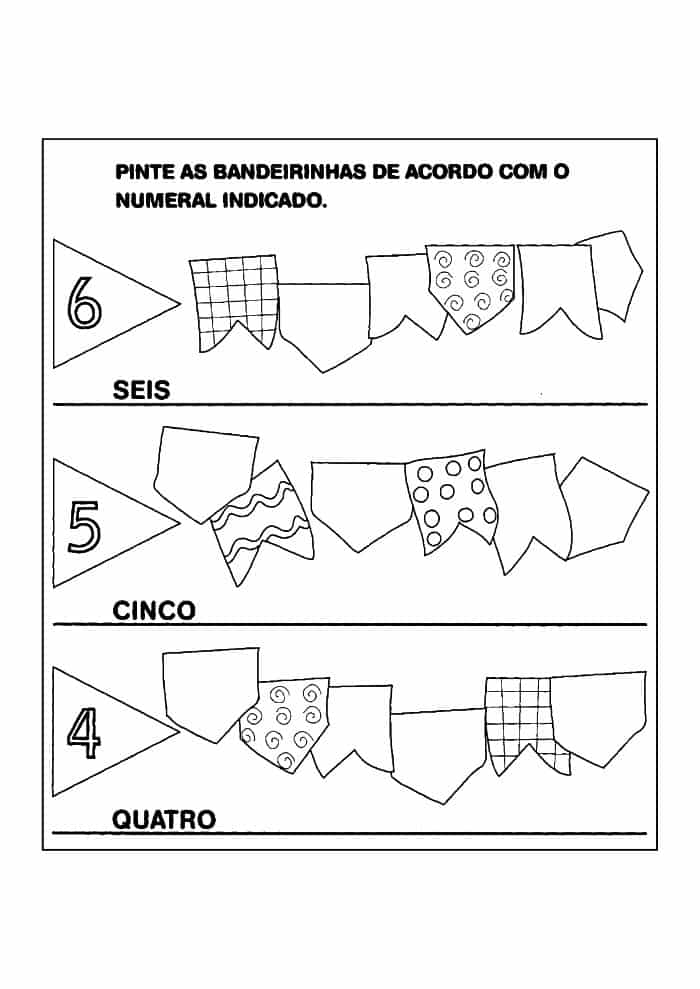 PINTE AS BANDEIRINHAS DE ACORDO COM O NUMERAL INDICADO.

6

SEIS

5

CINCO

4

QUATRO