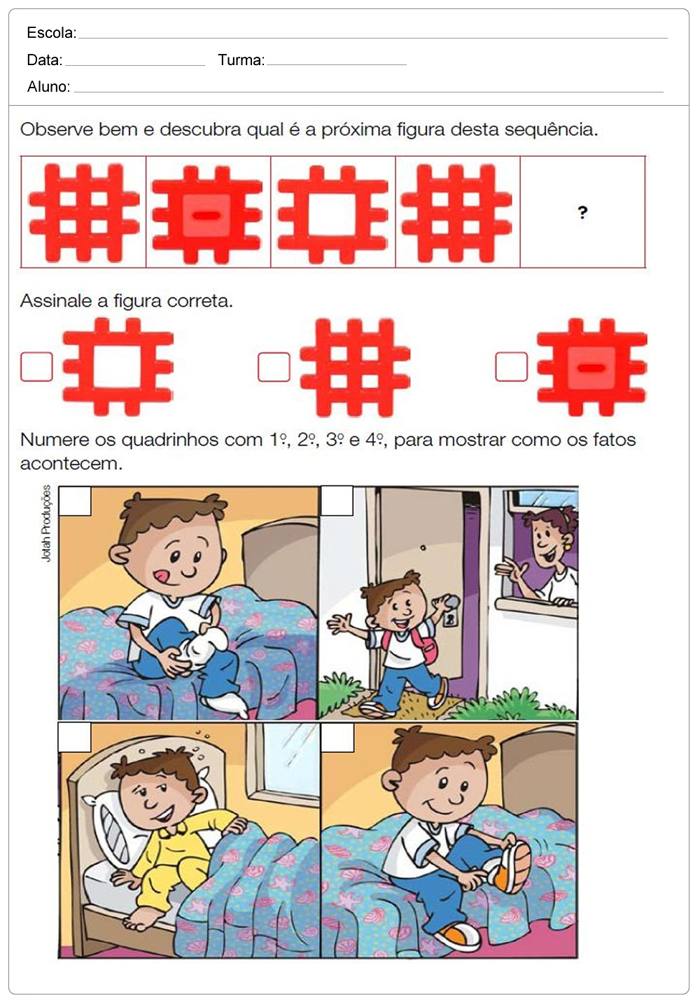 Escola:

Data: Turma:

Aluno:

Observe bem e descubra qual é a próxima figura desta sequência.

?

Assinale a figura correta.

Numere os quadrinhos com 1º, 2º, 3º e 4º, para mostrar como os fatos acontecem.

Jotah Produções